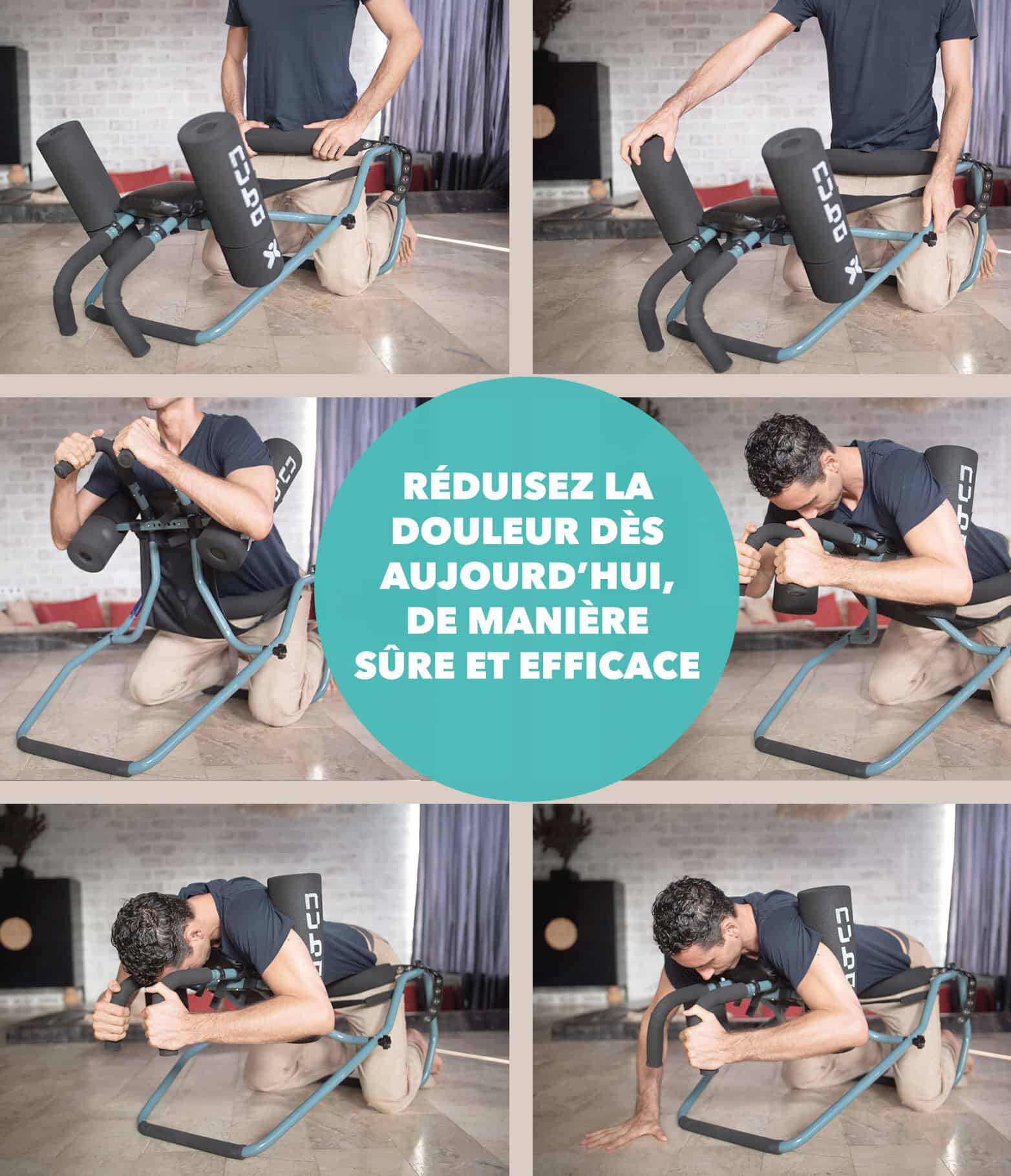 RÉDUISEZ LA DOULEUR DÈS AUJOURD'HUI, DE MANIÈRE SÛRE ET EFFICACE